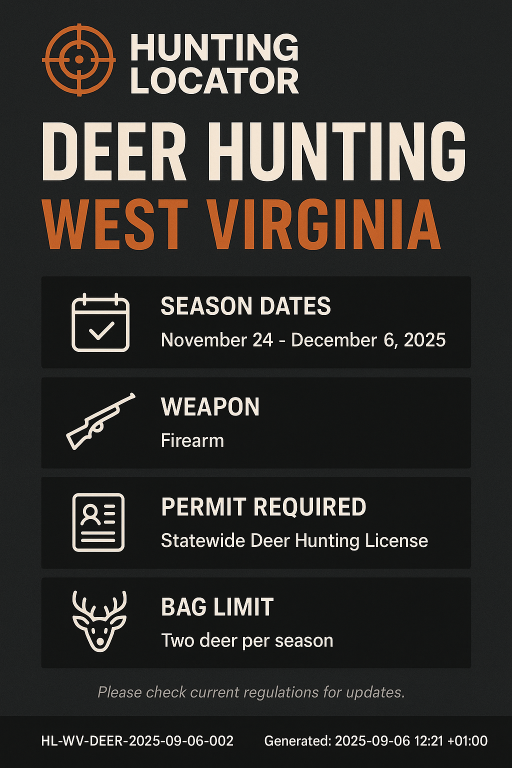 HUNTING LOCATOR

DEER HUNTING
WEST VIRGINIA

SEASON DATES
November 24 - December 6, 2025

WEAPON
Firearm

PERMIT REQUIRED
Statewide Deer Hunting License

BAG LIMIT
Two deer per season

Please check current regulations for updates.

HL-WV-DEER-2025-09-06-002 Generated: 2025-09-06 12:21 +01:00