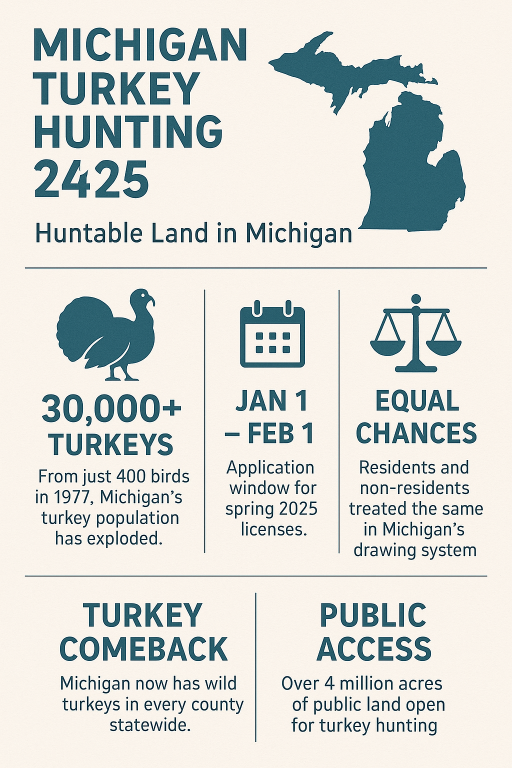 MICHIGAN TURKEY HUNTING 2425

Huntable Land in Michigan

30,000+ TURKEYS

From just 400 birds in 1977, Michigan's turkey population has exploded.

JAN 1 – FEB 1

Application window for spring 2025 licenses.

EQUAL CHANCES

Residents and non-residents treated the same in Michigan's drawing system

TURKEY COMEBACK

Michigan now has wild turkeys in every county statewide.

PUBLIC ACCESS

Over 4 million acres of public land open for turkey hunting