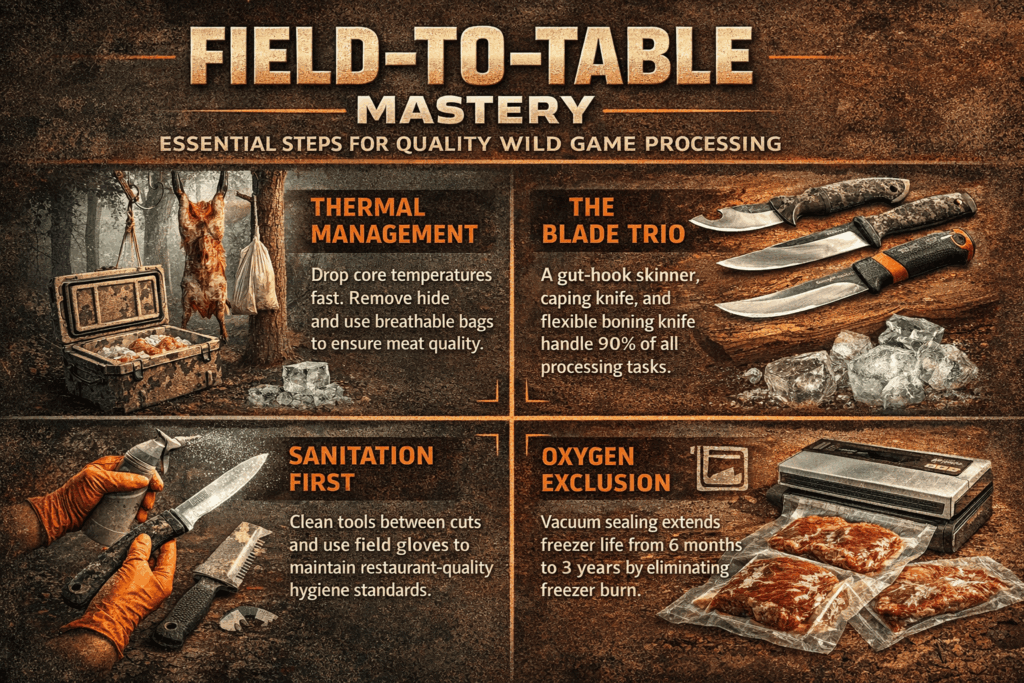 FIELD-TO-TABLE MASTERY

ESSENTIAL STEPS FOR QUALITY WILD GAME PROCESSING

THERMAL MANAGEMENT

Drop core temperatures fast. Remove hide and use breathable bags to ensure meat quality.

THE BLADE TRIO

A gut-hook skinner, caping knife, and flexible boning knife handle 90% of all processing tasks.

SANITATION FIRST

Clean tools between cuts and use field gloves to maintain restaurant-quality hygiene standards.

OXYGEN EXCLUSION

Vacuum sealing extends freezer life from 6 months to 3 years by eliminating freezer burn.